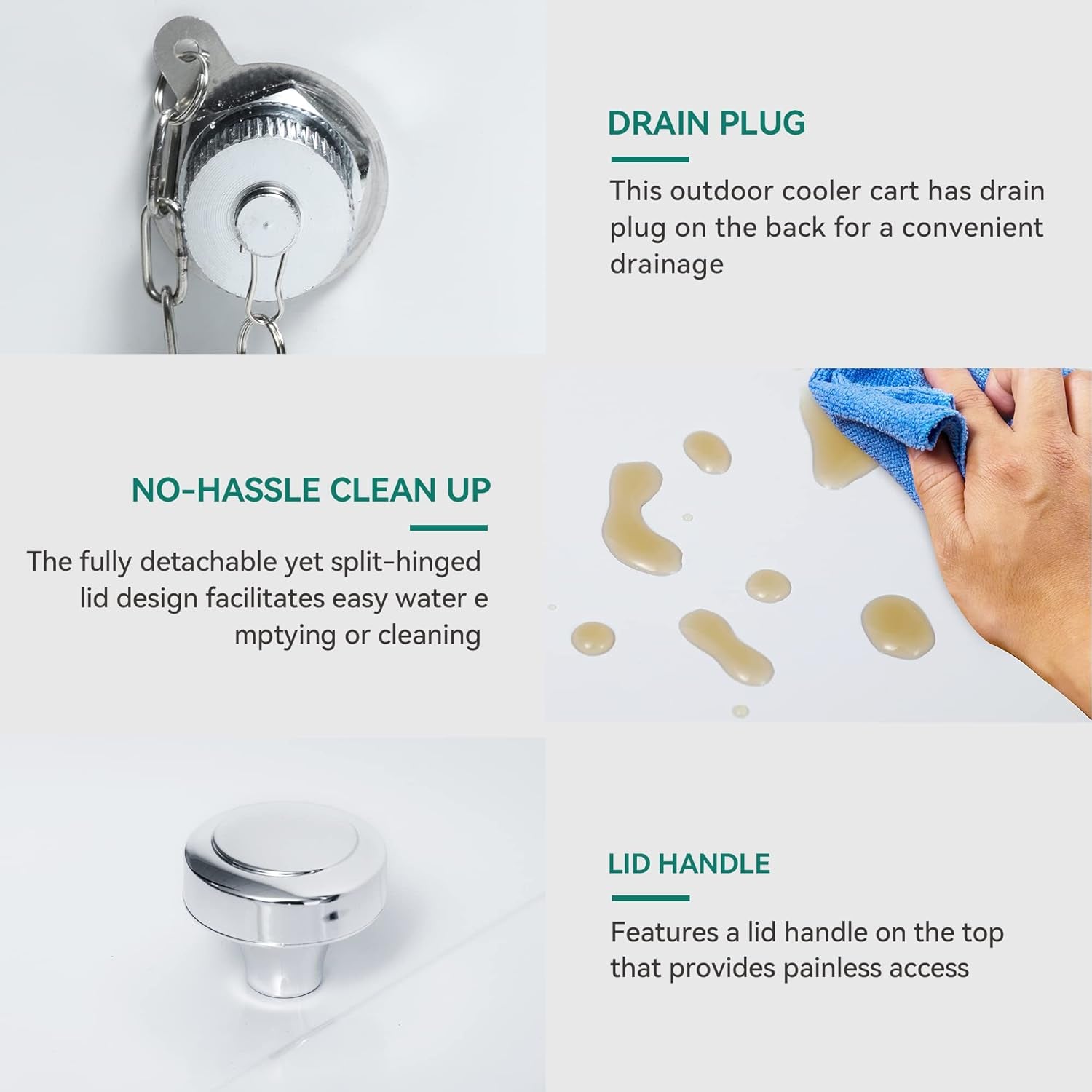 DRAIN PLUG

This outdoor cooler cart has drain plug on the back for a convenient drainage

NO-HASSLE CLEAN UP

The fully detachable yet split-hinged lid design facilitates easy water e mptying or cleaning

LID HANDLE

Features a lid handle on the top that provides painless access