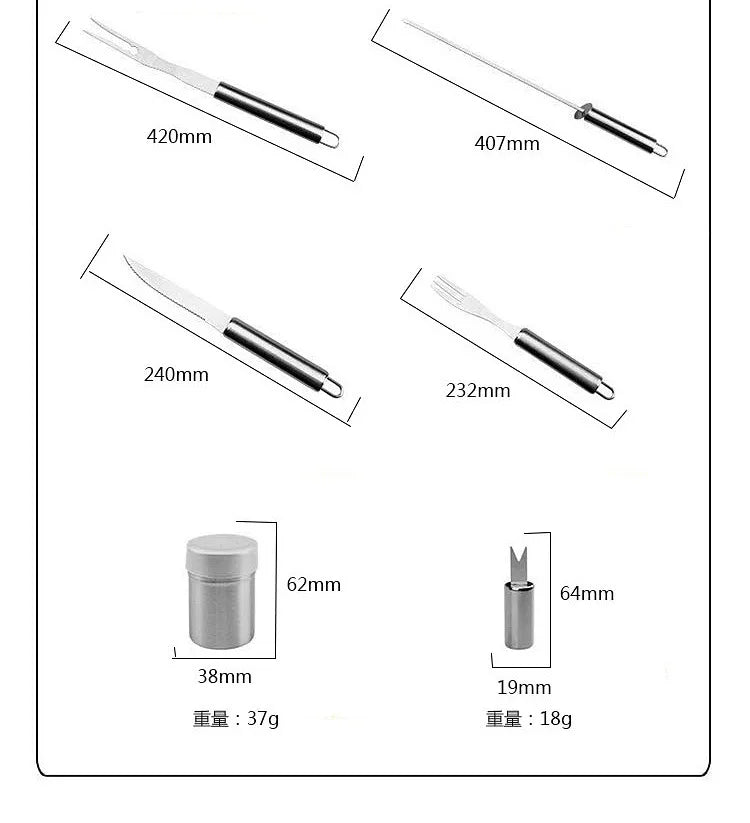 420mm

407mm

240mm

232mm

62mm

38mm

重量：37g

64mm

19mm

重量：18g