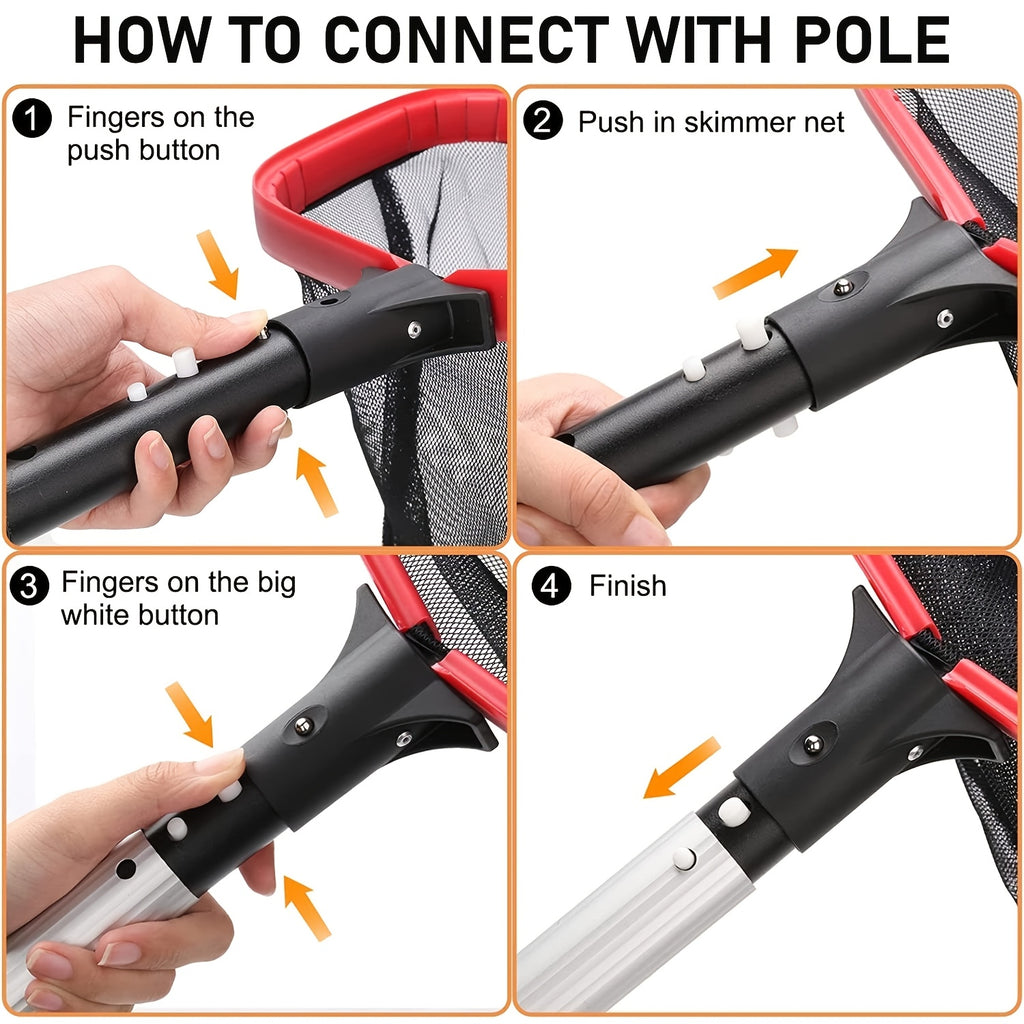 HOW TO CONNECT WITH POLE

1 Fingers on the push button

2 Push in skimmer net

3 Fingers on the big white button

4 Finish